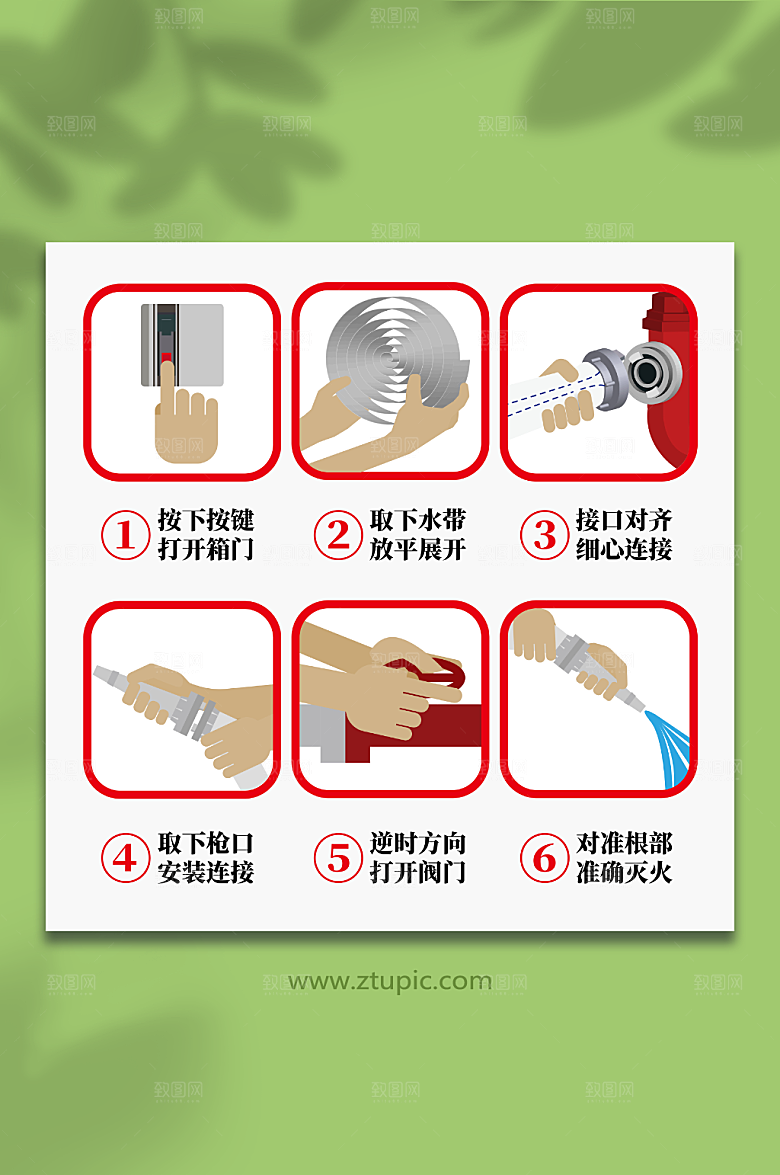 ① 按下按键 打开箱门

② 取下水带 放平展开

③ 接口对齐 细心连接

④ 取下枪口 安装连接

⑤ 逆时方向 打开阀门

⑥ 对准根部 准确灭火

www.ztupic.com